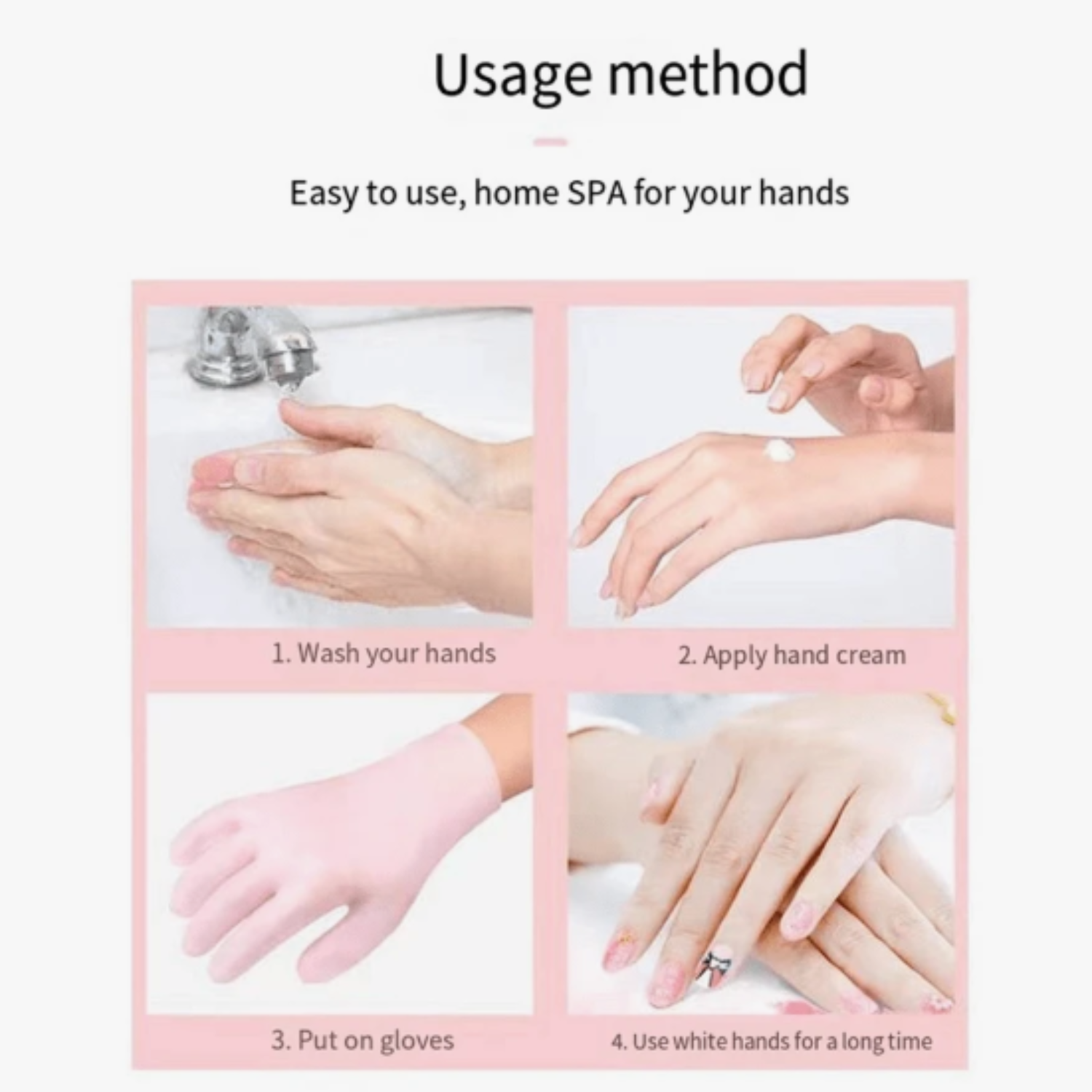 Usage method

Easy to use, home SPA for your hands

1. Wash your hands

2. Apply hand cream

3. Put on gloves

4. Use white hands for a long time