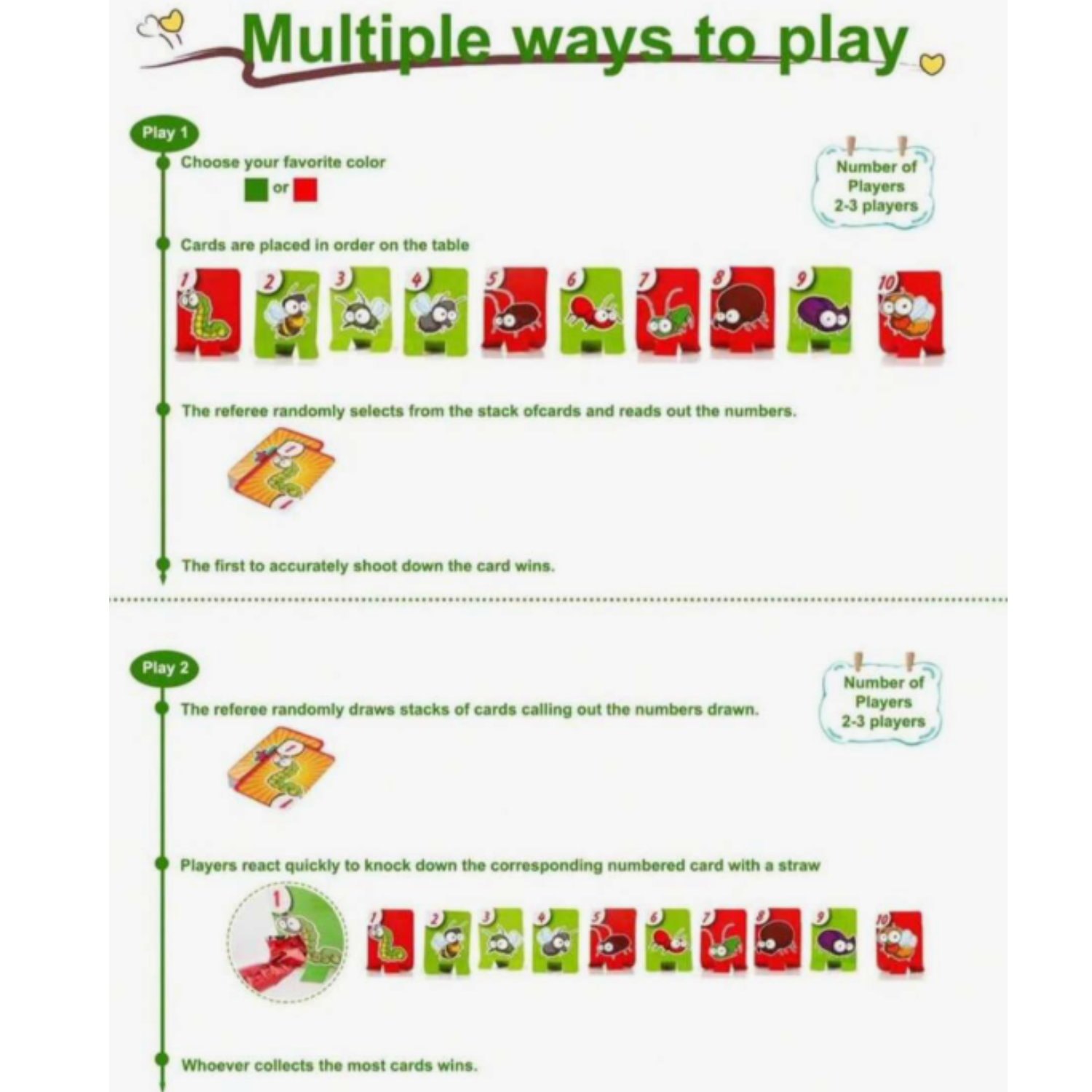 Multiple ways to play

Play 1

Choose your favorite color

or

Number of Players 2-3 players

Cards are placed in order on the table

1 2 3 4 5 6 7 8 9 10

The referee randomly selects from the stack ofcards and reads out the numbers.

1

The first to accurately shoot down the card wins.

Play 2

Number of Players 2-3 players

The referee randomly draws stacks of cards calling out the numbers drawn.

1

Players react quickly to knock down the corresponding numbered card with a straw

1

1 2 3 4 5 6 7 8 9 10

Whoever collects the most cards wins.